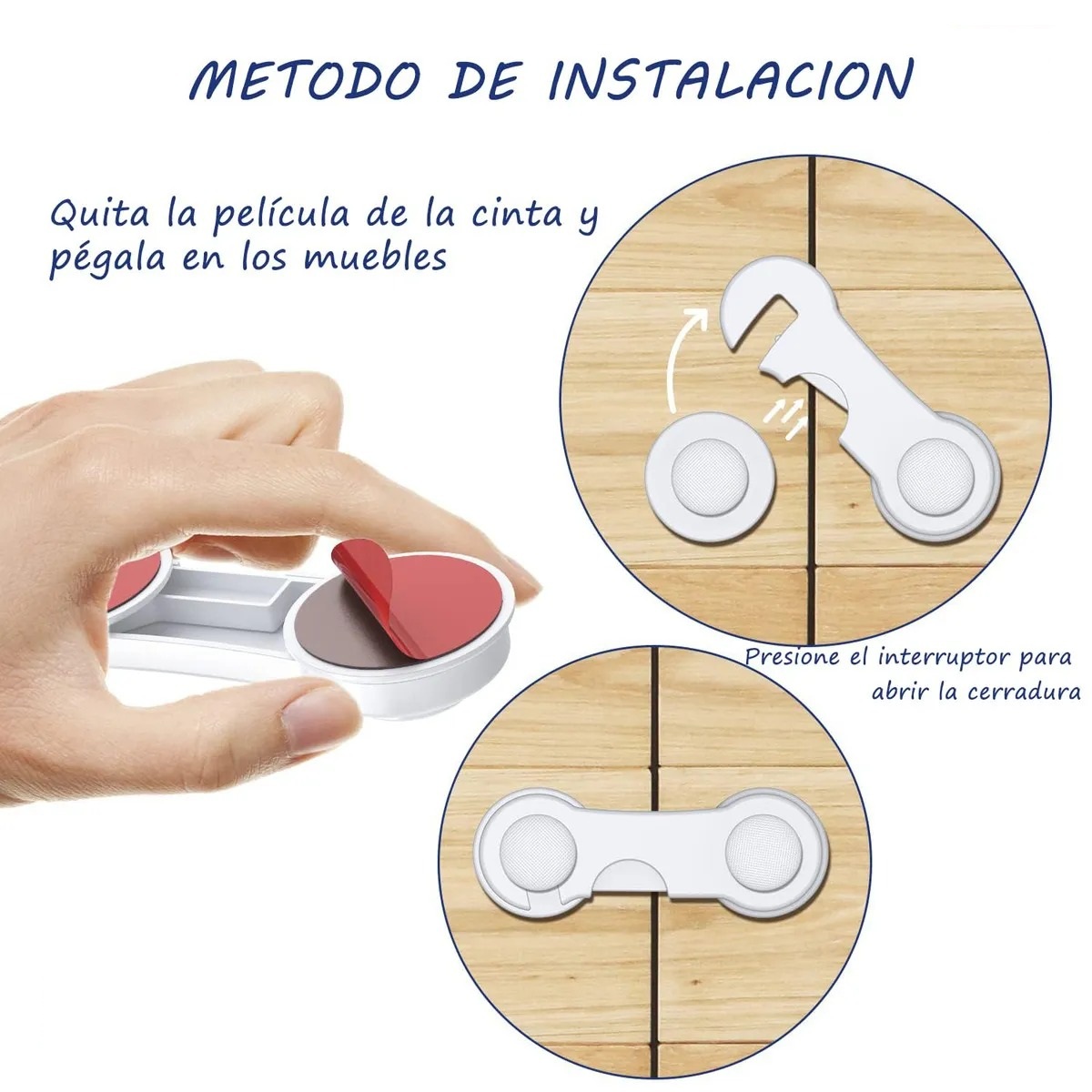 METODO DE INSTALACION

Quita la película de la cinta y pégala en los muebles

Presione el interruptor para abrir la cerradura